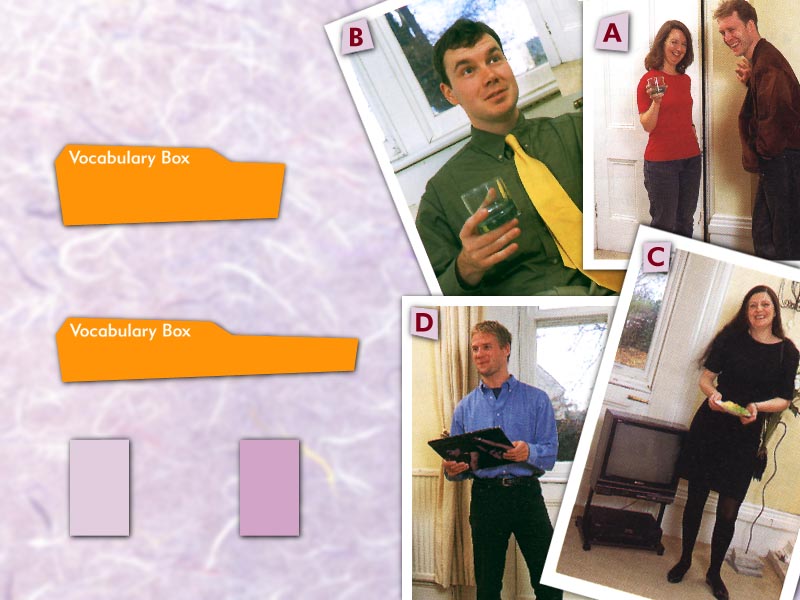 Vocabulary Box

Vocabulary Box

B

A

C

D